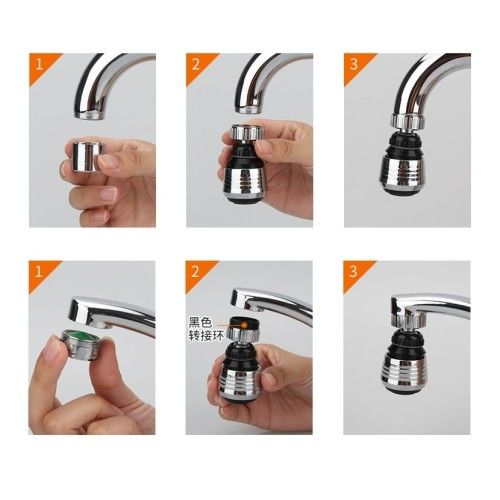 1

2

3

1

2

黑色
转接环

3